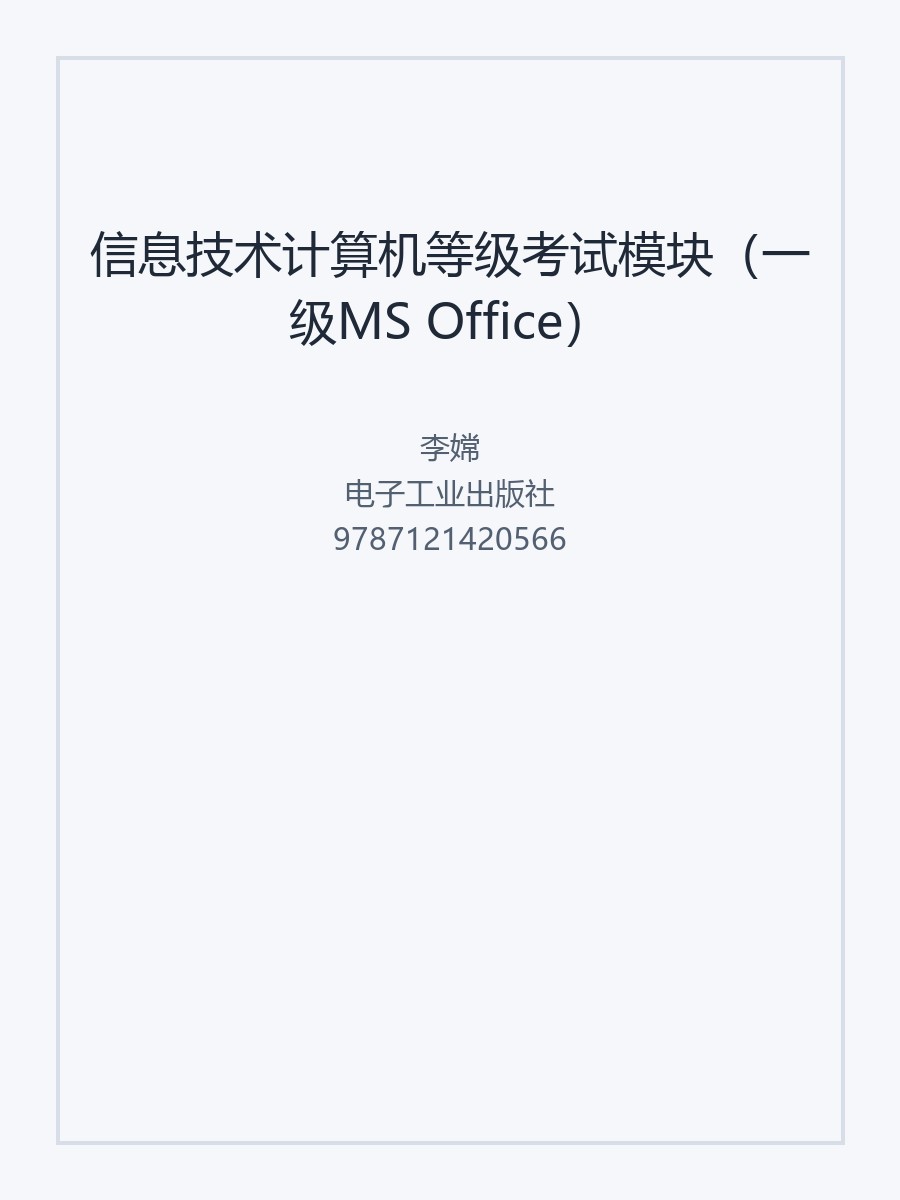 信息技术计算机等级考试模块（一级MS Office）

李嫦
电子工业出版社
9787121420566