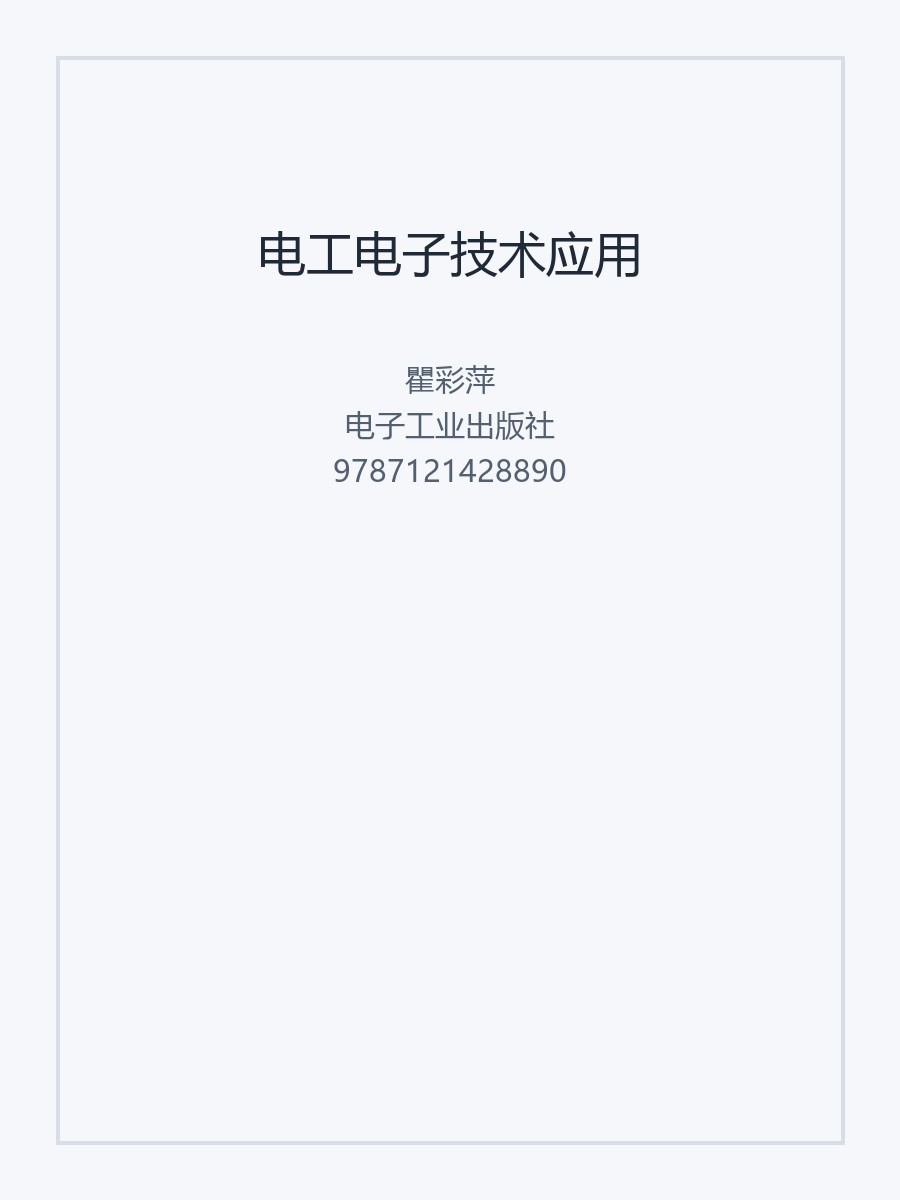 电工电子技术应用

瞿彩萍
电子工业出版社
9787121428890