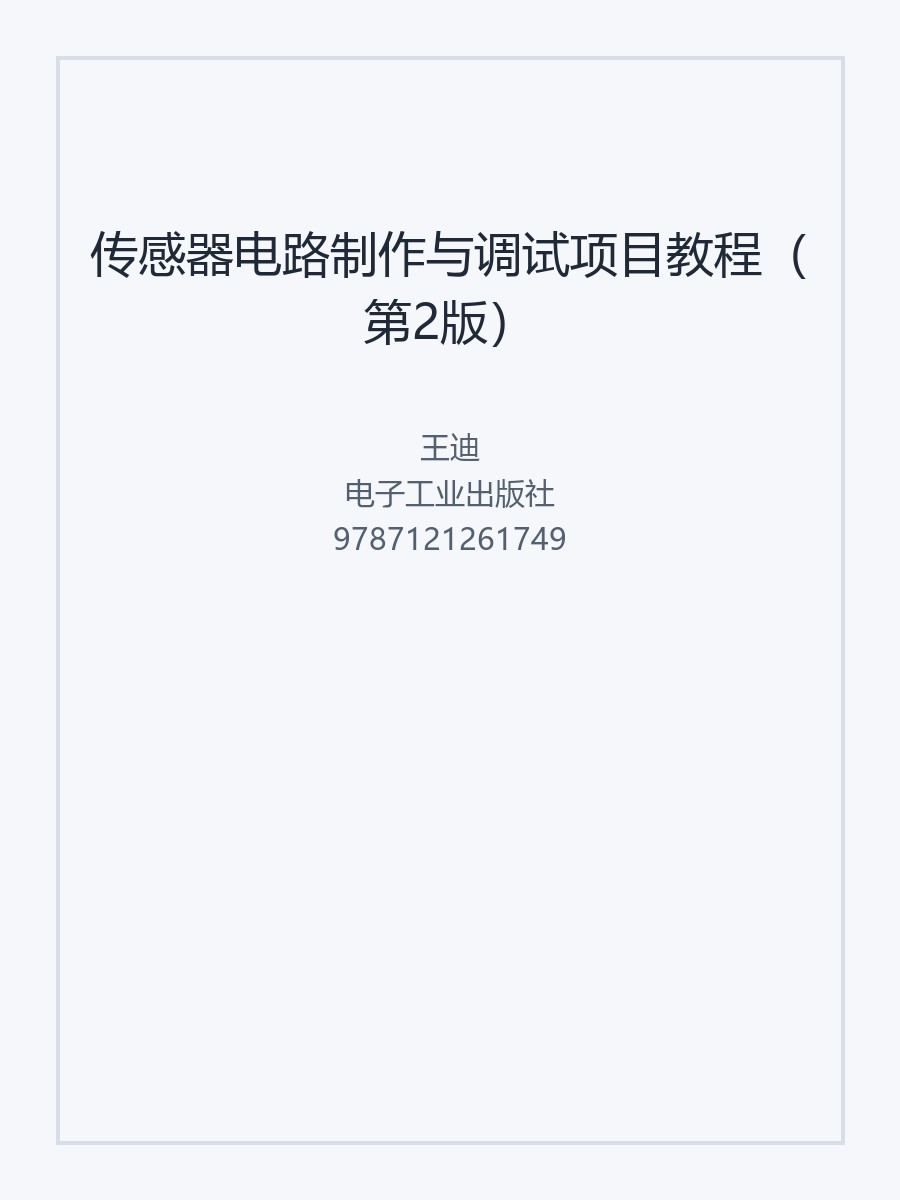 传感器电路制作与调试项目教程（第2版）

王迪
电子工业出版社
9787121261749