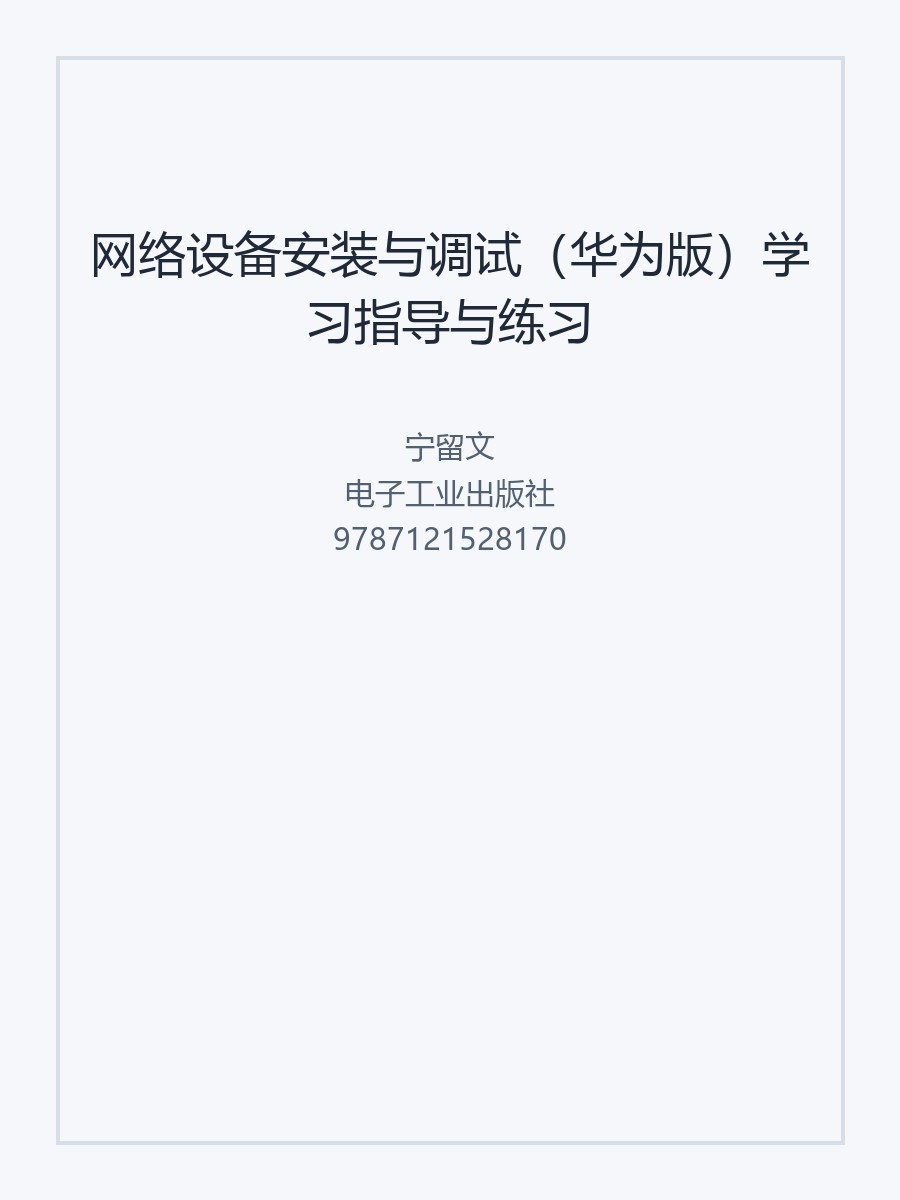 网络设备安装与调试（华为版）学习指导与练习

宁留文
电子工业出版社
9787121528170