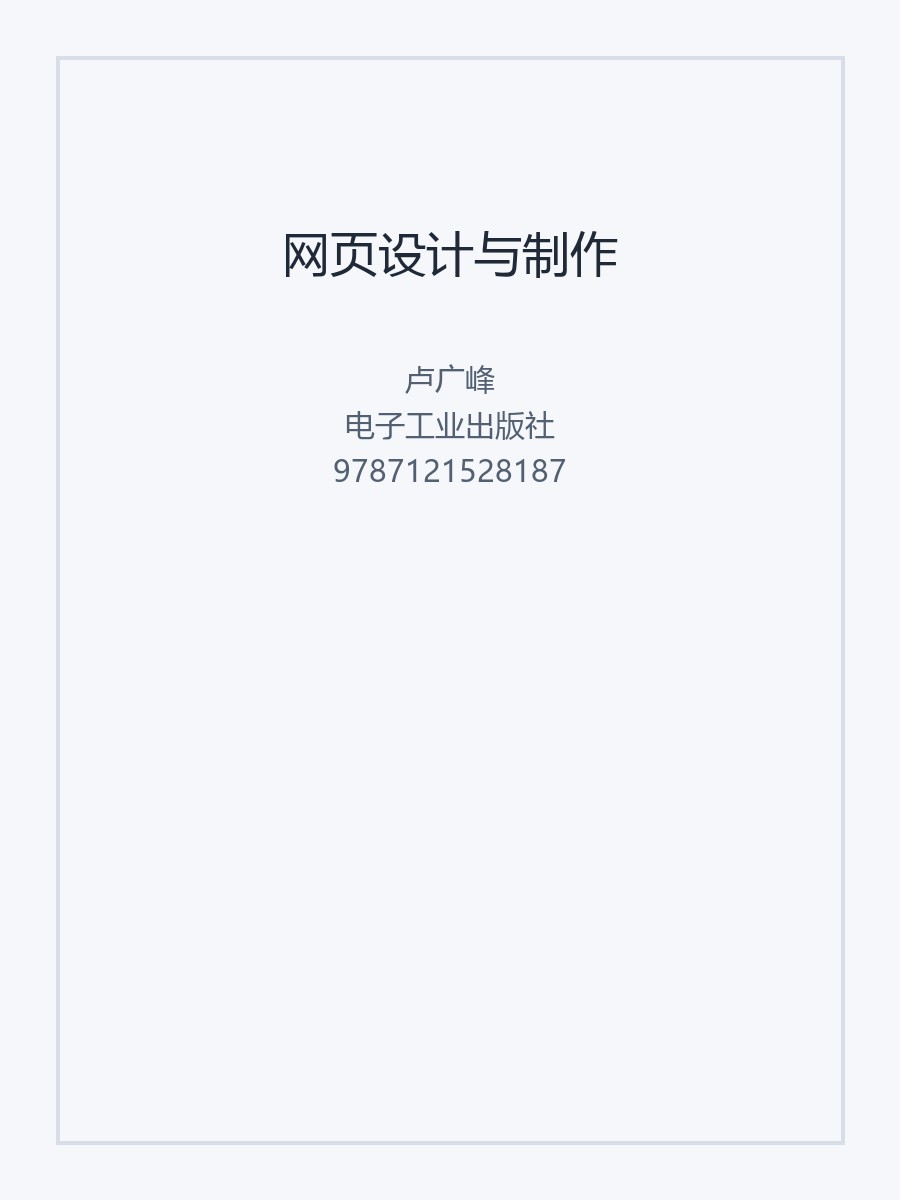 网页设计与制作

卢广峰
电子工业出版社
9787121528187